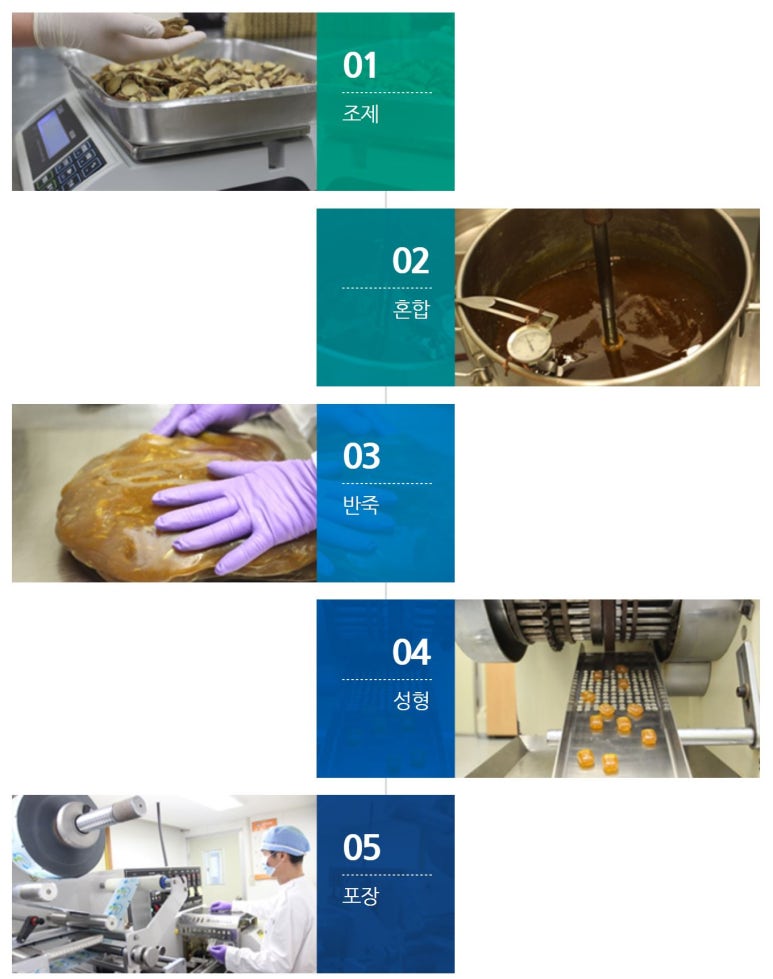 01
조제

02
혼합

03
반죽

04
성형

05
포장